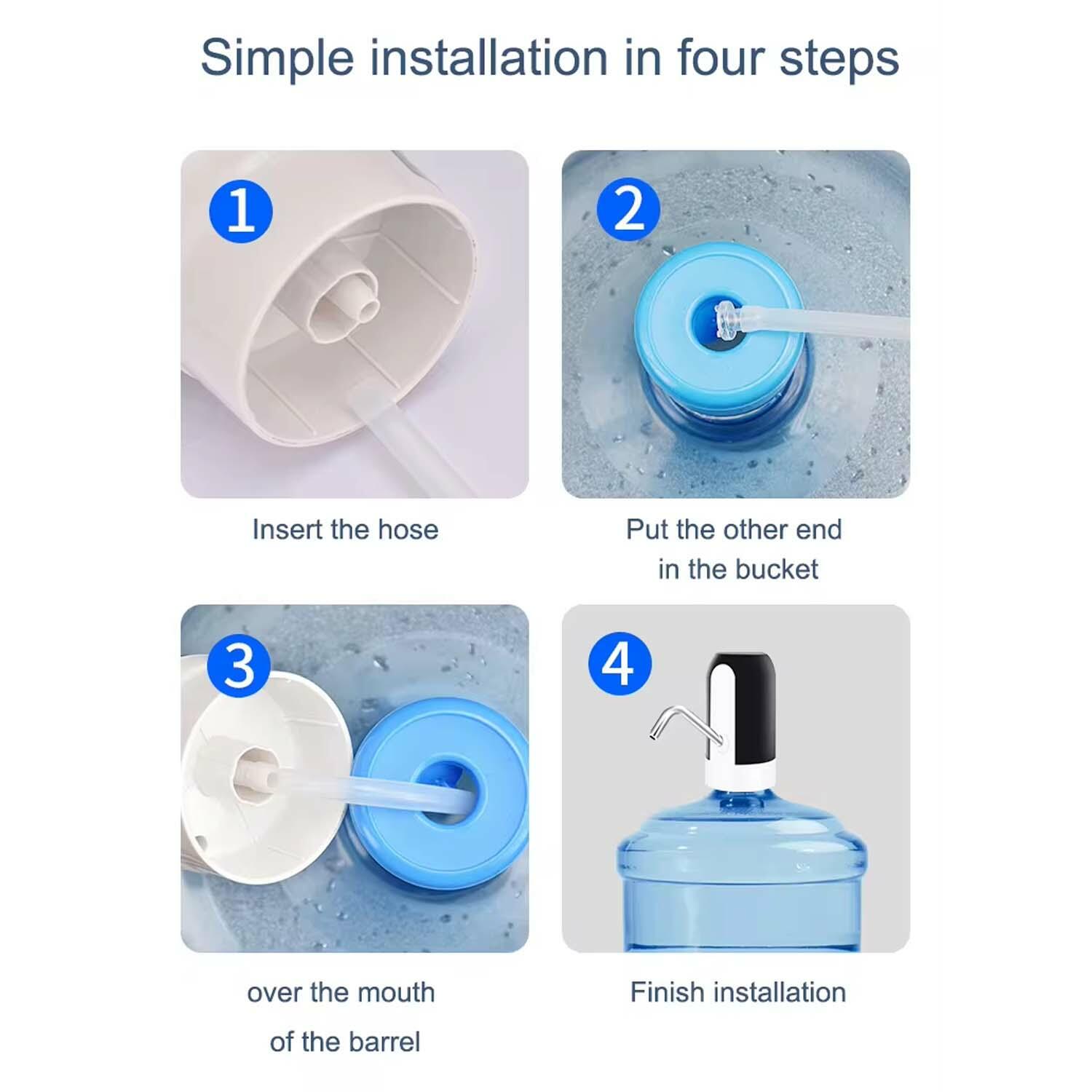 Simple installation in four steps

1

Insert the hose

2

Put the other end in the bucket

3

over the mouth of the barrel

4

Finish installation