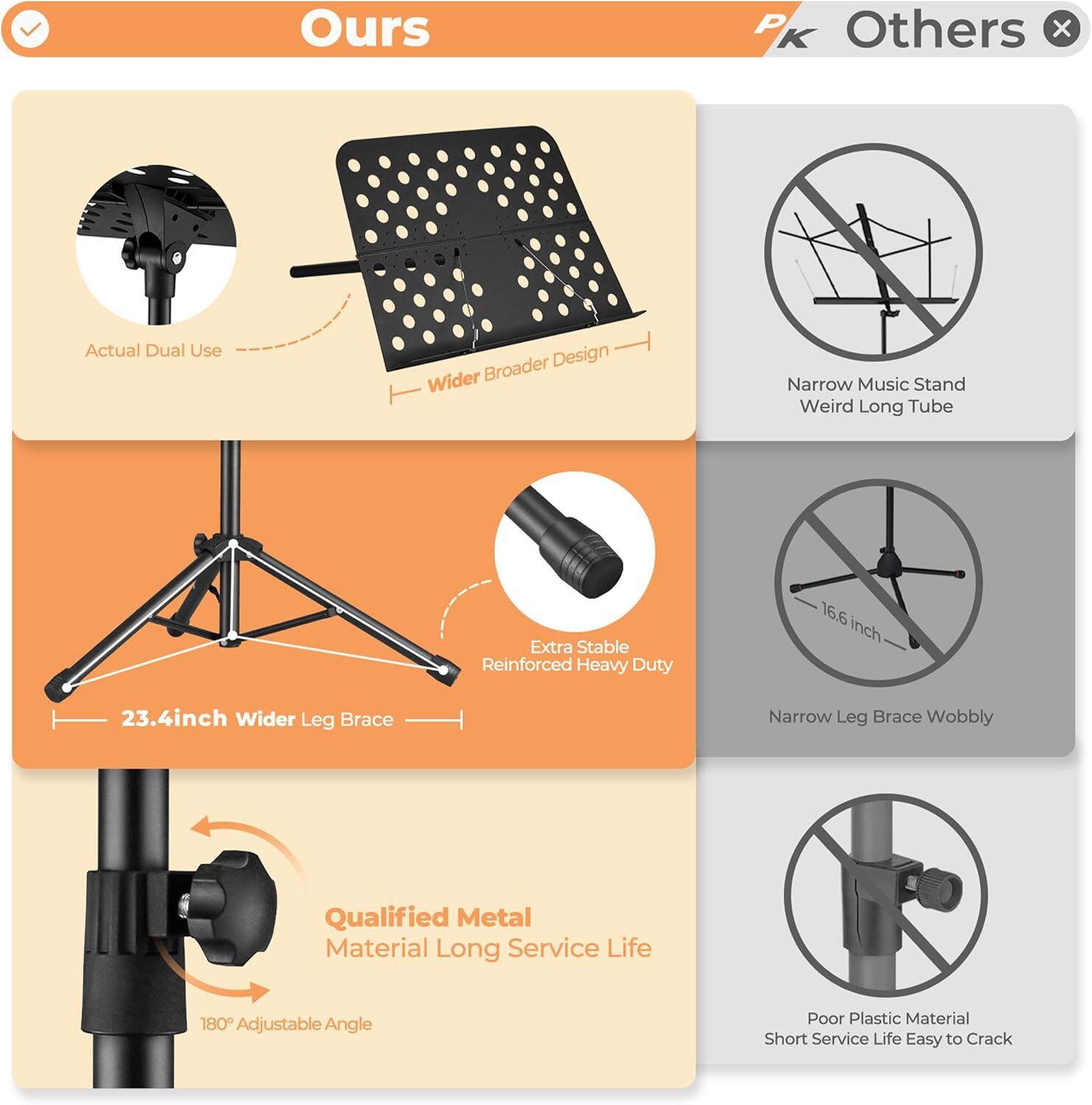 Ours

PK

Others

Actual Dual Use

Wider Broader Design

Narrow Music Stand
Weird Long Tube

Extra Stable
Reinforced Heavy Duty

23.4inch Wider Leg Brace

16.6 inch

Narrow Leg Brace Wobbly

Qualified Metal
Material Long Service Life

180° Adjustable Angle

Poor Plastic Material
Short Service Life Easy to Crack