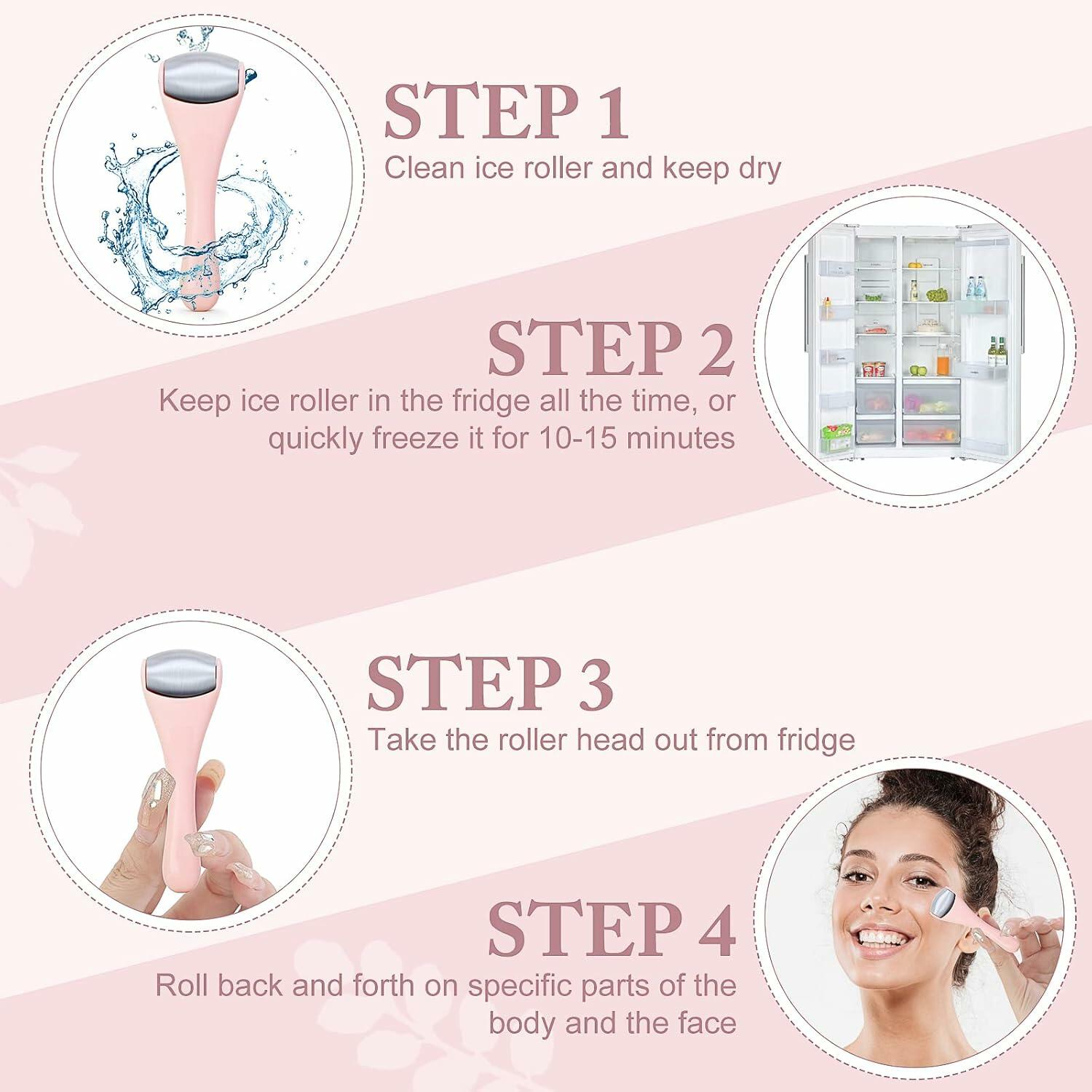 STEP 1
Clean ice roller and keep dry

STEP 2
Keep ice roller in the fridge all the time, or quickly freeze it for 10-15 minutes

STEP 3
Take the roller head out from fridge

STEP 4
Roll back and forth on specific parts of the body and the face