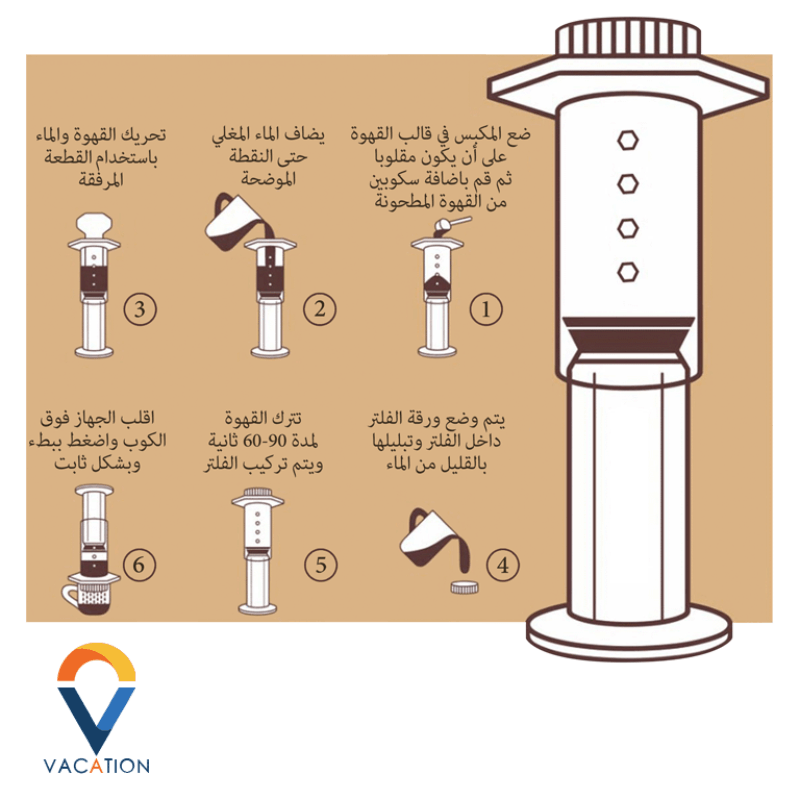 ضع المكبس في قالب القهوة على أن يكون مقلوبا ثم قم باضافة سكوبين من القهوة المطحونة

1

يضاف الماء المغلي حتى النقطة الموضحة

2

تحريك القهوة والماء باستخدام القطعة المرفقة

3

يتم وضع ورقة الفلتر داخل الفلتر وتبليلها بالقليل من الماء

4

تترك القهوة لمدة 90-60 ثانية ويتم تركيب الفلتر

5

اقلب الجهاز فوق الكوب واضغط ببطء وبشكل ثابت

6

VACATION