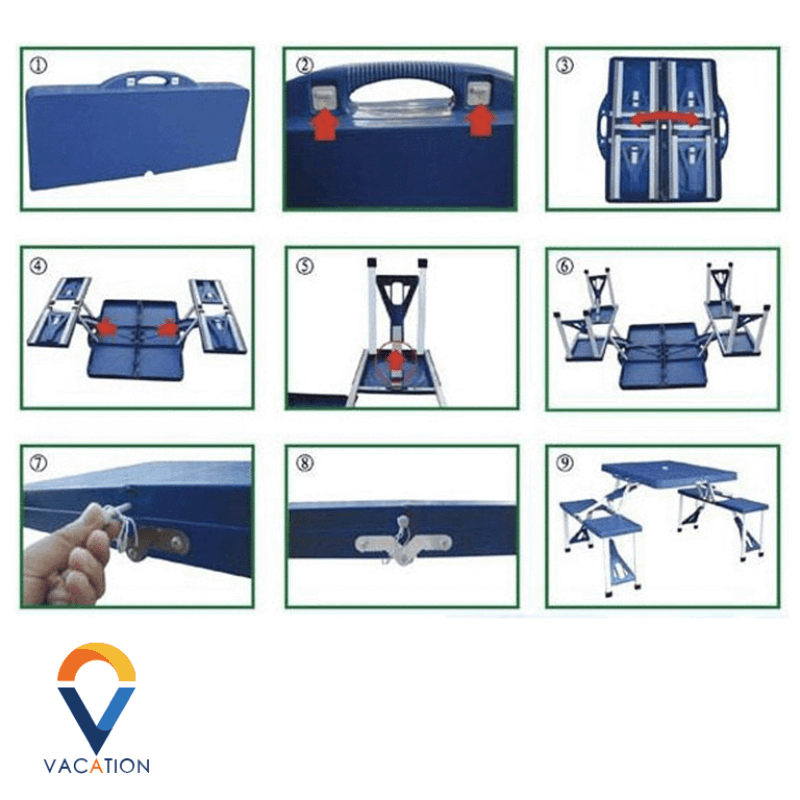 ①

②

③

④

⑤

⑥

⑦

⑧

⑨

VACATION