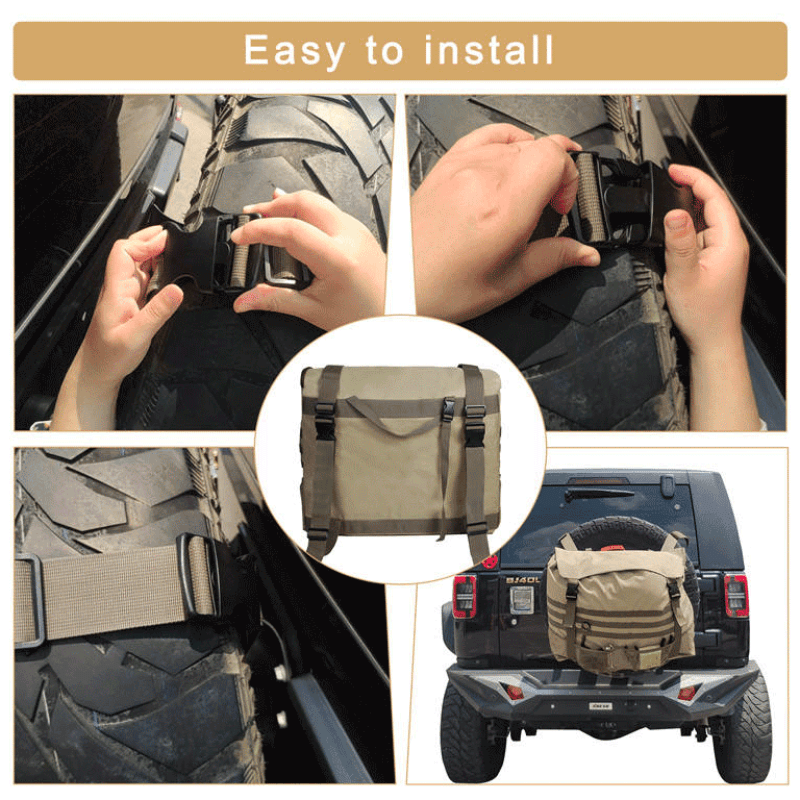 Easy to install

BJ40L