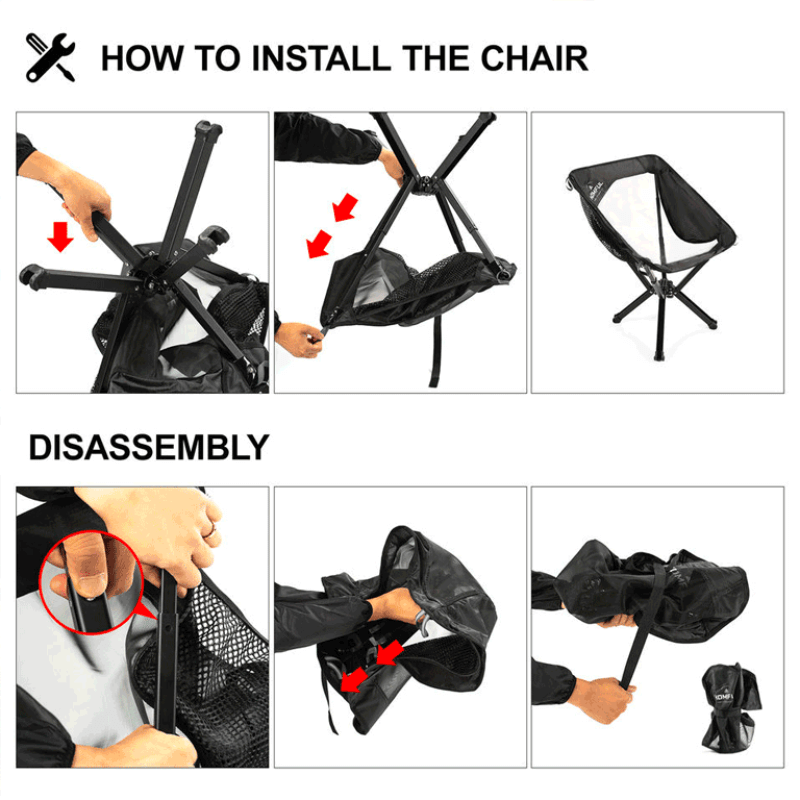 HOW TO INSTALL THE CHAIR

DISASSEMBLY