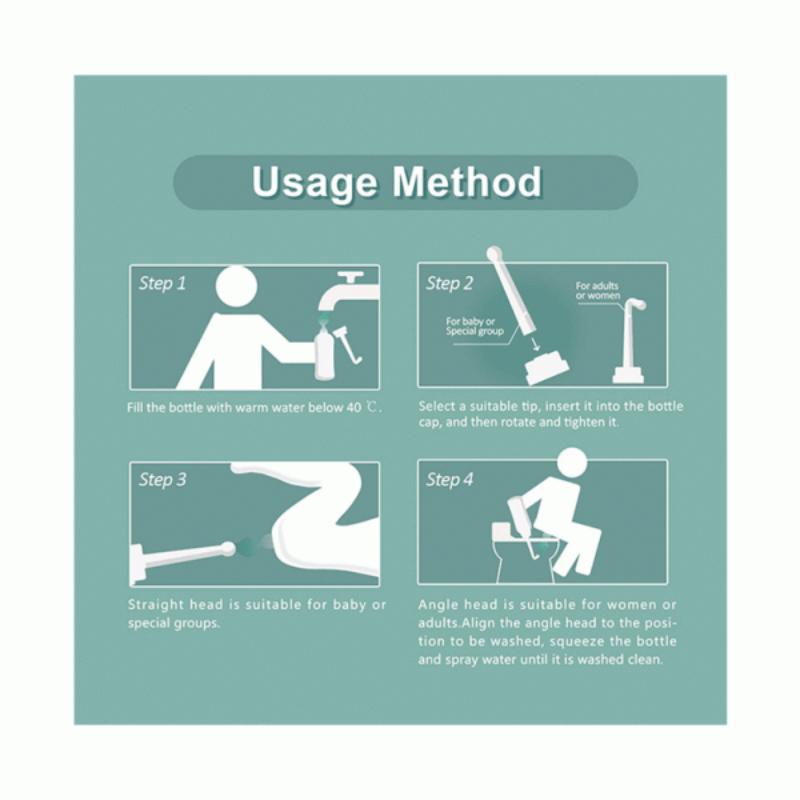 Usage Method

Step 1

Fill the bottle with warm water below 40 ℃.

Step 2

For baby or Special group

For adults or women

Select a suitable tip, insert it into the bottle cap, and then rotate and tighten it.

Step 3

Straight head is suitable for baby or special groups.

Step 4

Angle head is suitable for women or adults.Align the angle head to the position to be washed, squeeze the bottle and spray water until it is washed clean.