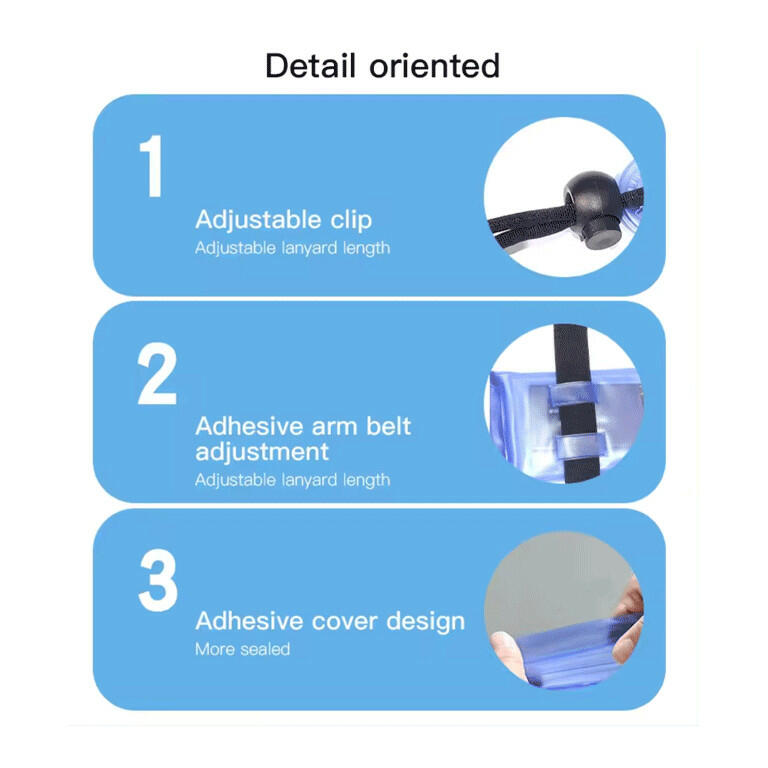 Detail oriented

1

Adjustable clip
Adjustable lanyard length

2

Adhesive arm belt adjustment
Adjustable lanyard length

3

Adhesive cover design
More sealed