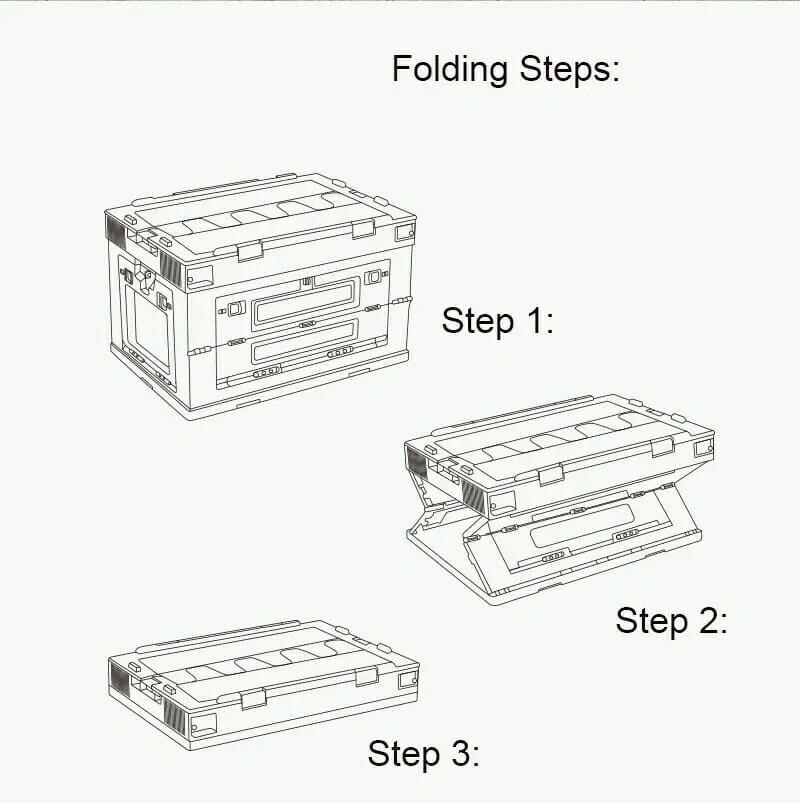 Folding Steps:

Step 1:

Step 2:

Step 3: