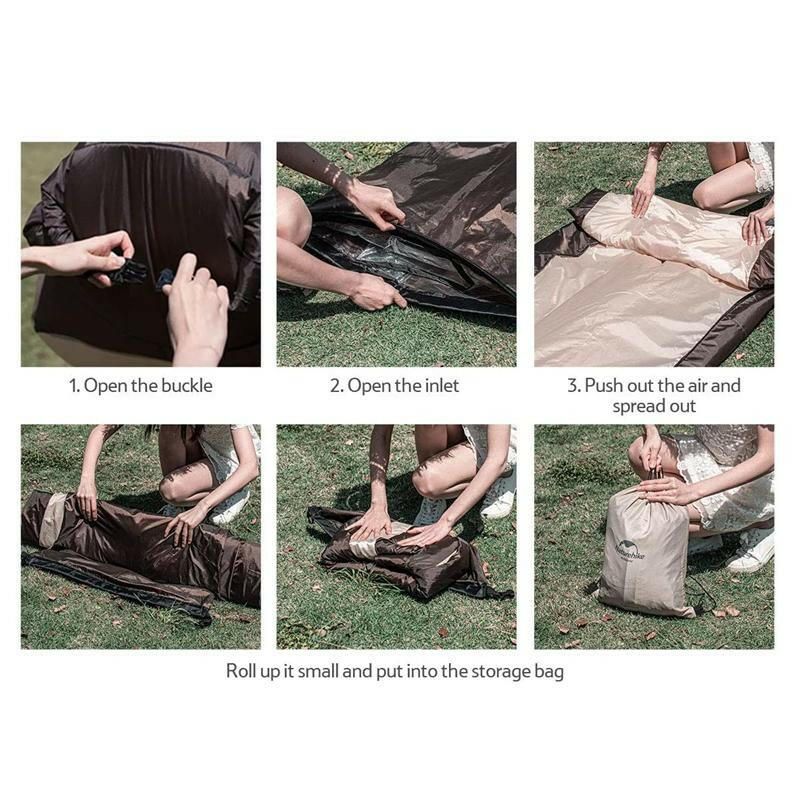 1. Open the buckle

2. Open the inlet

3. Push out the air and spread out

Naturehike

Roll up it small and put into the storage bag